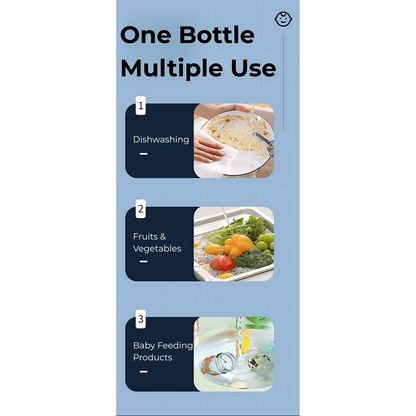 One Bottle Multiple Use

1

Dishwashing

2

Fruits & Vegetables

3

Baby Feeding Products