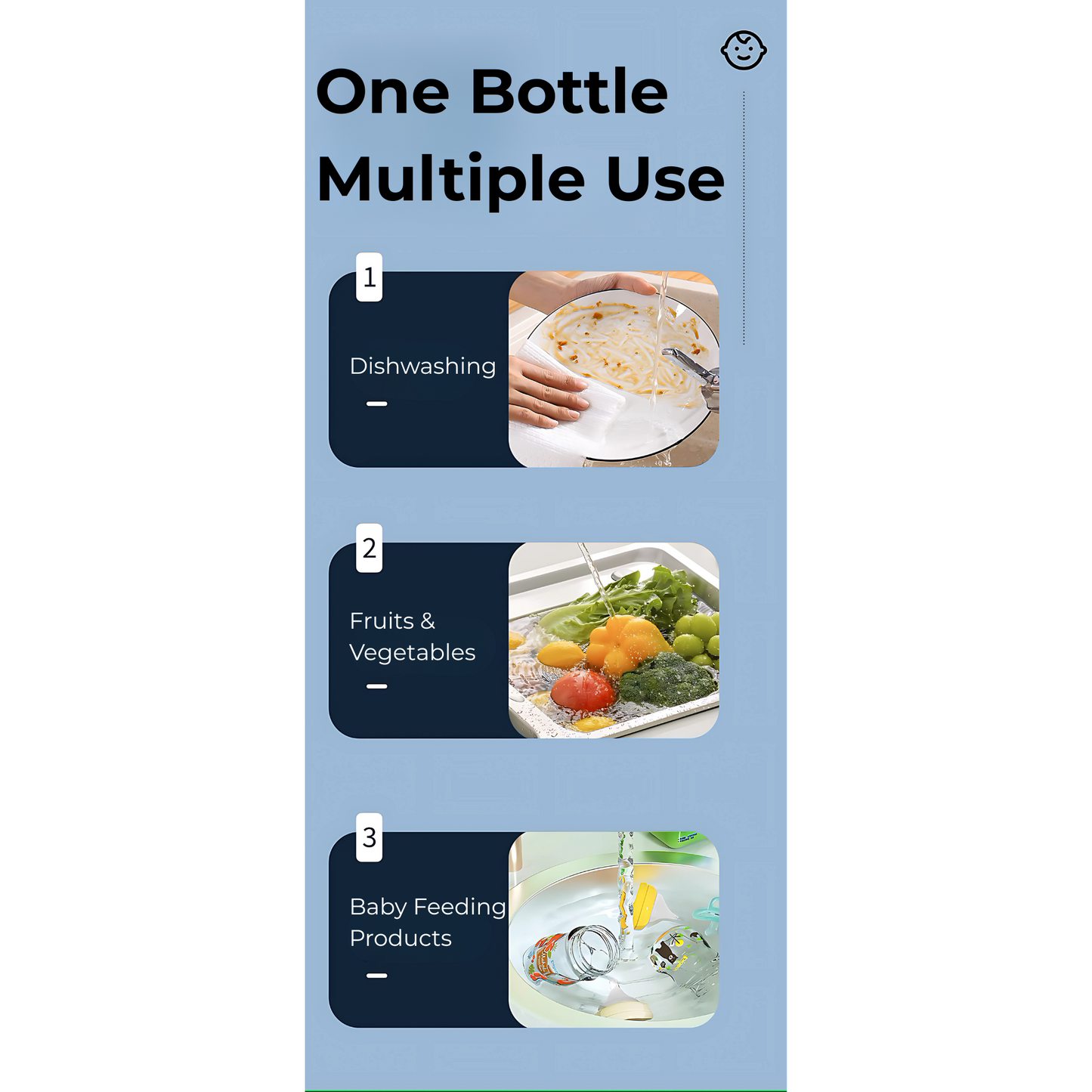 One Bottle
Multiple Use

1

Dishwashing

2

Fruits &
Vegetables

3

Baby Feeding
Products